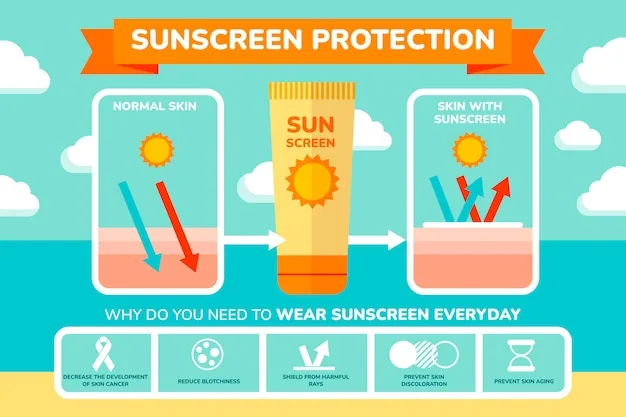 SUNSCREEN PROTECTION

NORMAL SKIN

SUN SCREEN

SKIN WITH SUNSCREEN

WHY DO YOU NEED TO WEAR SUNSCREEN EVERYDAY

DECREASE THE DEVELOPMENT OF SKIN CANCER

REDUCE BLOTCHINESS

SHIELD FROM HARMFUL RAYS

PREVENT SKIN DISCOLORATION

PREVENT SKIN AGING